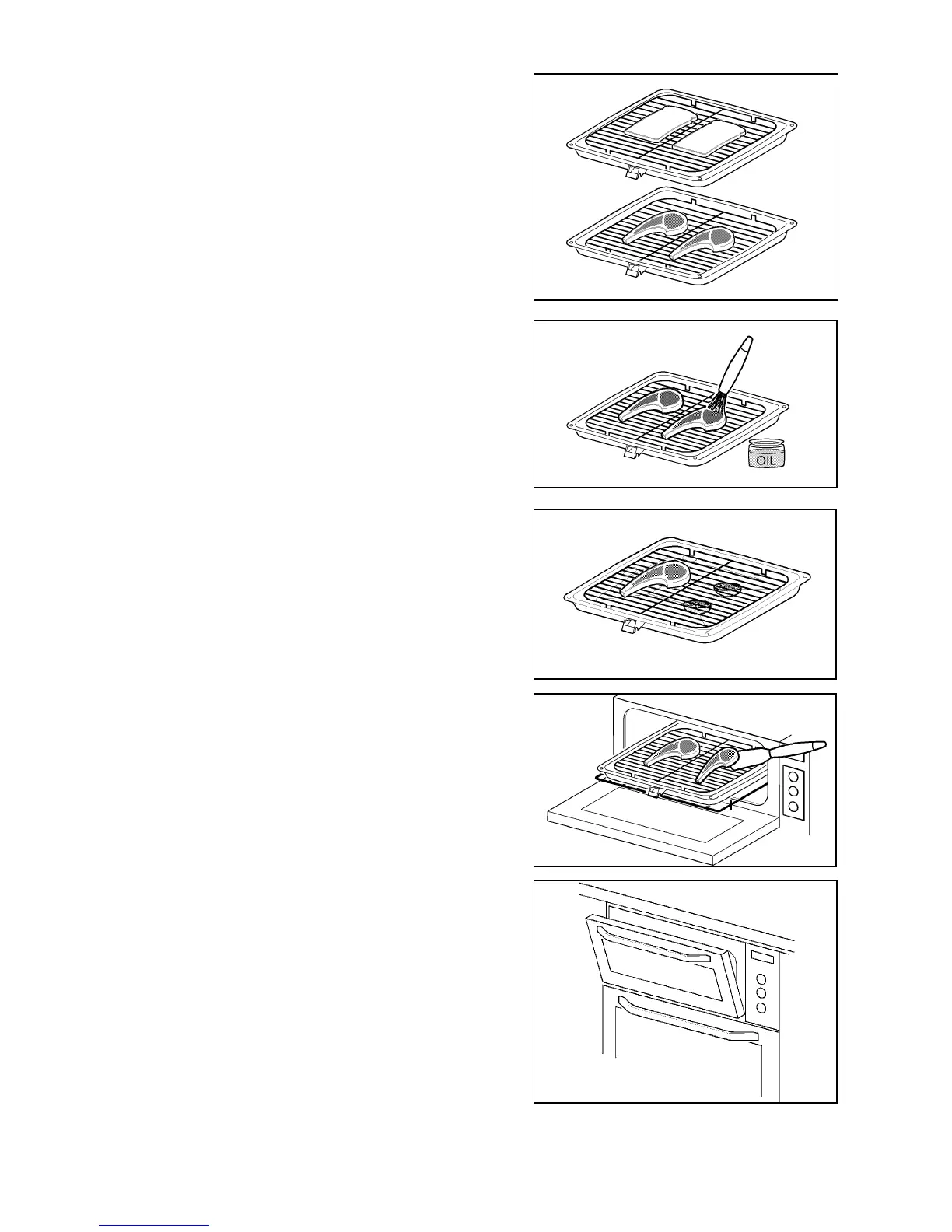 OIL