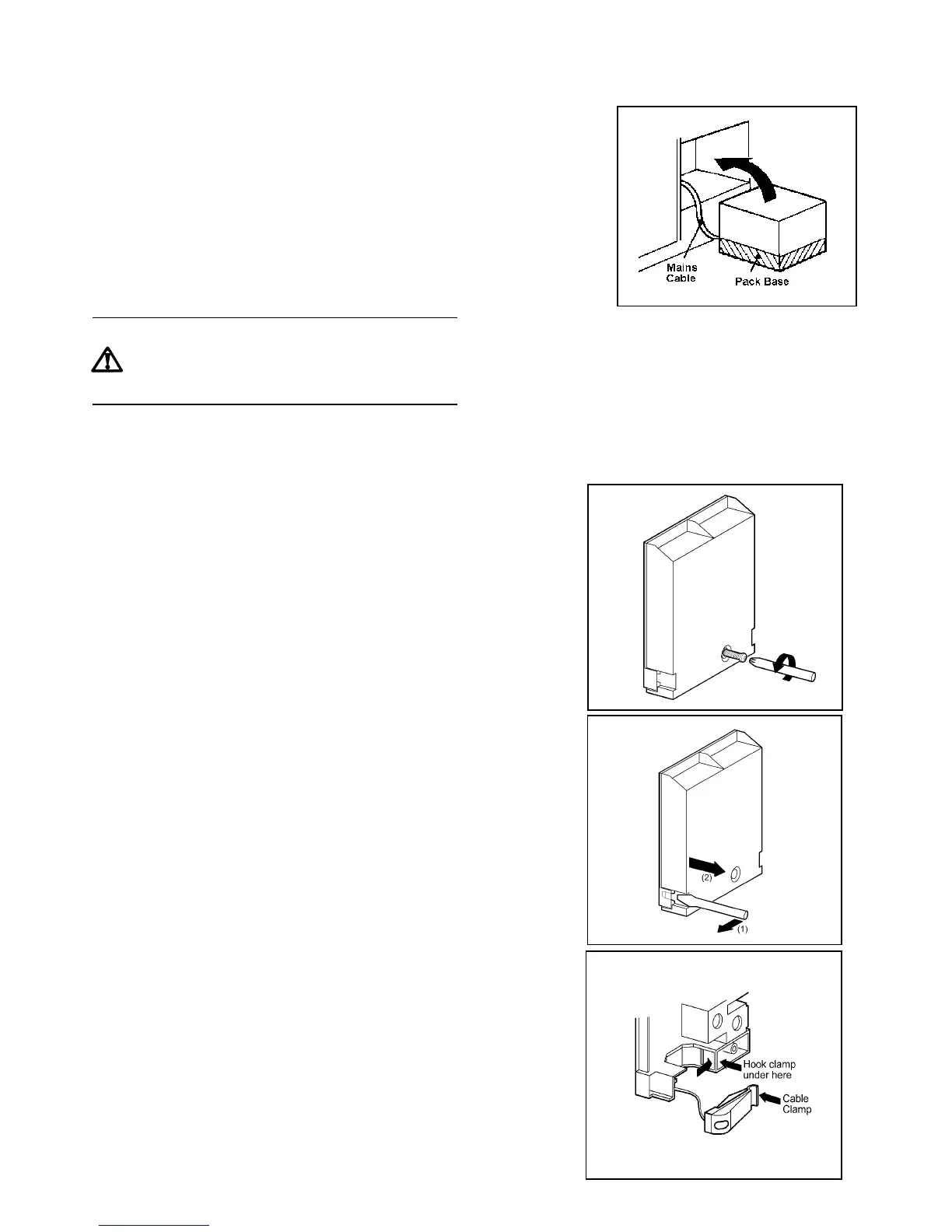 Mains Cable

Pack Base

(2)

(1)

Hook clamp under here

Cable Clamp