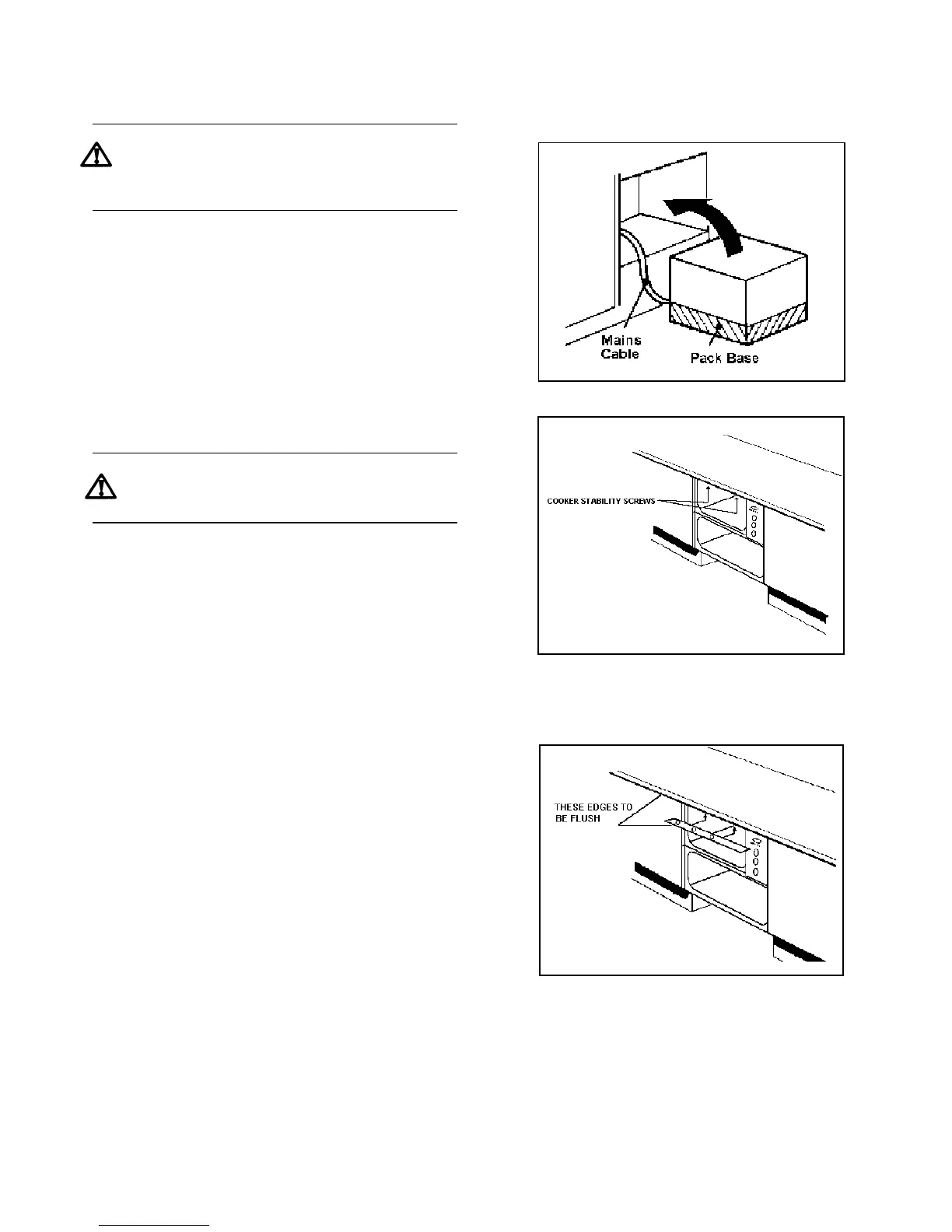 Mains Cable

Pack Base

COOKER STABILITY SCREWS

THESE EDGES TO BE FLUSH