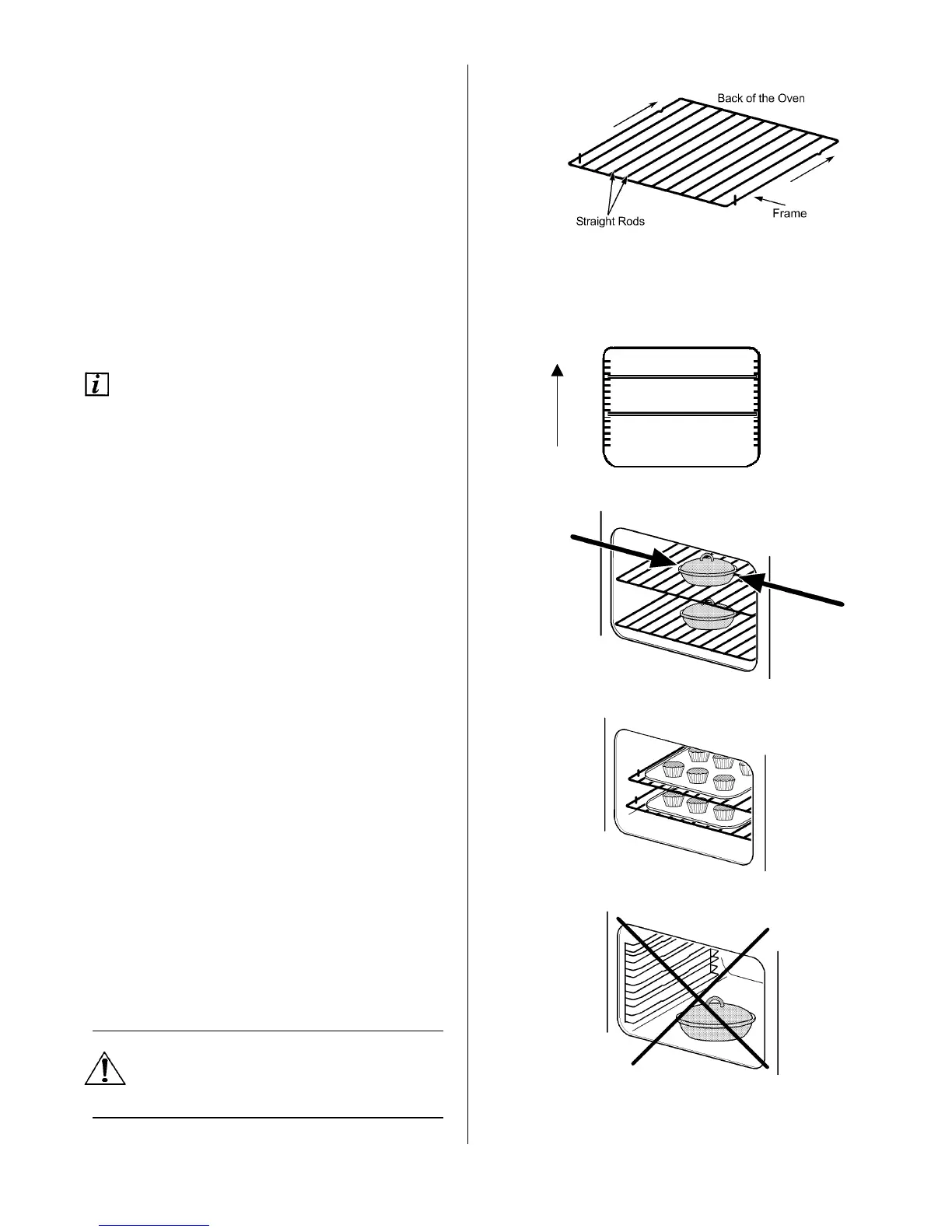 Back of the Oven

Straight Rods

Frame