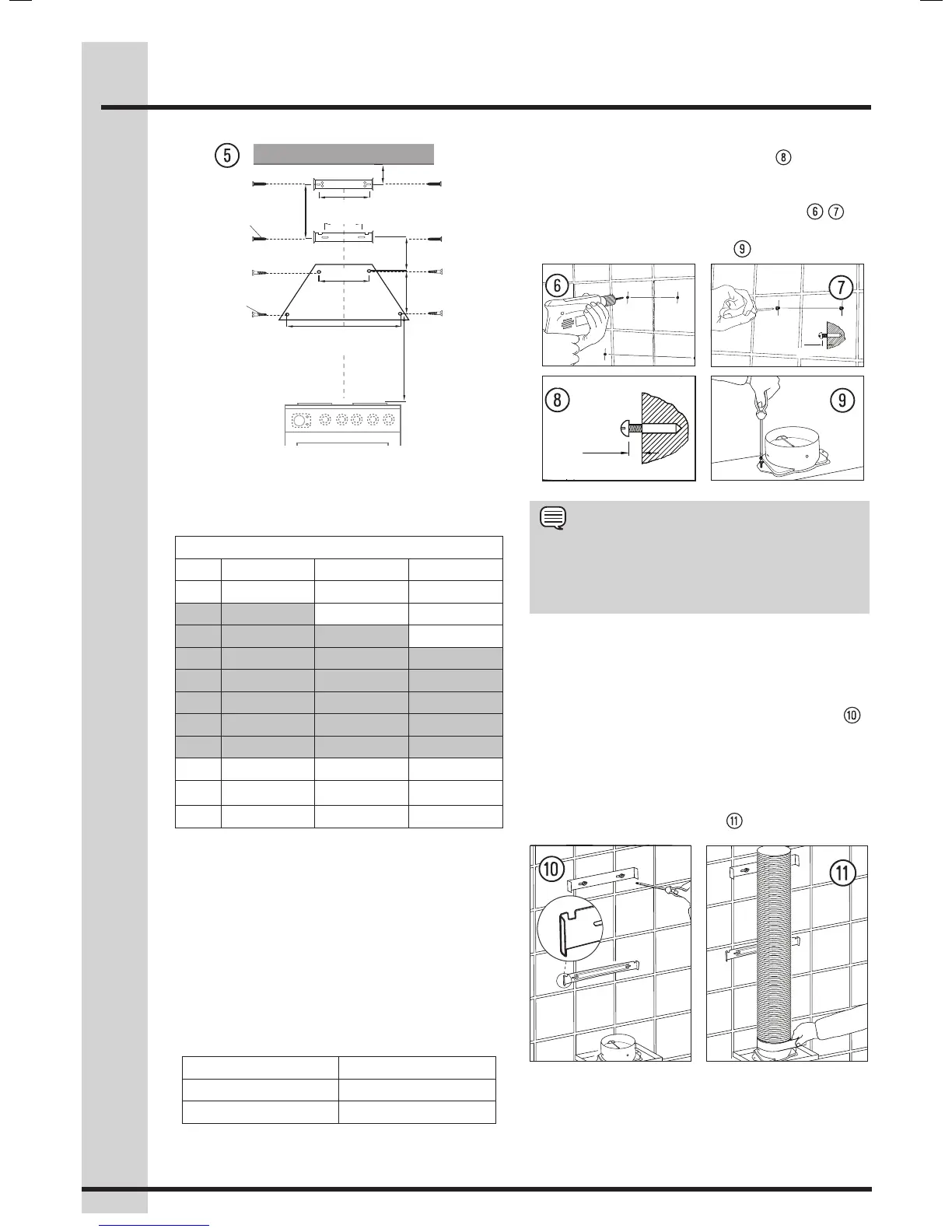 5

8

6 7

9

6

7

8

9

10

11

10

11