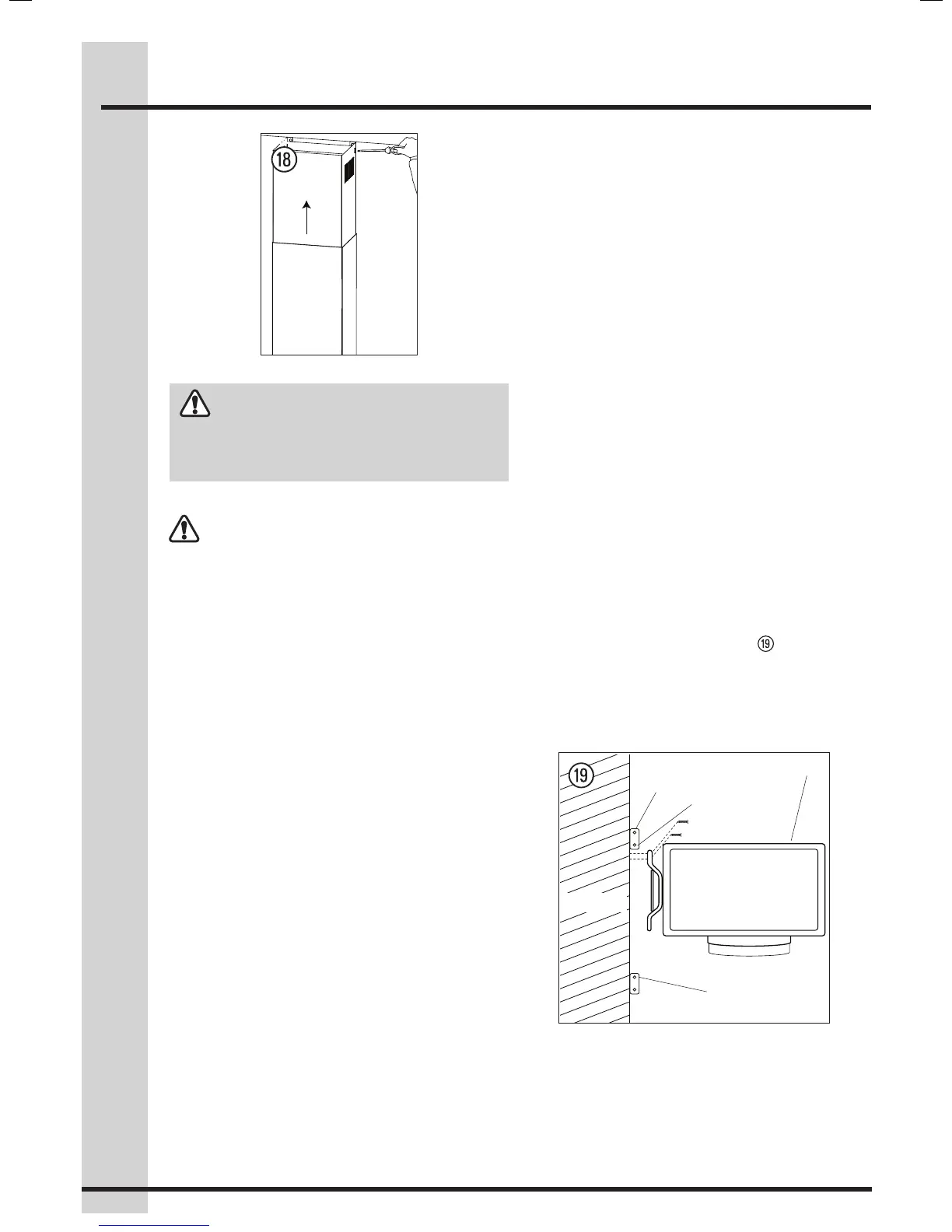 18

19

19