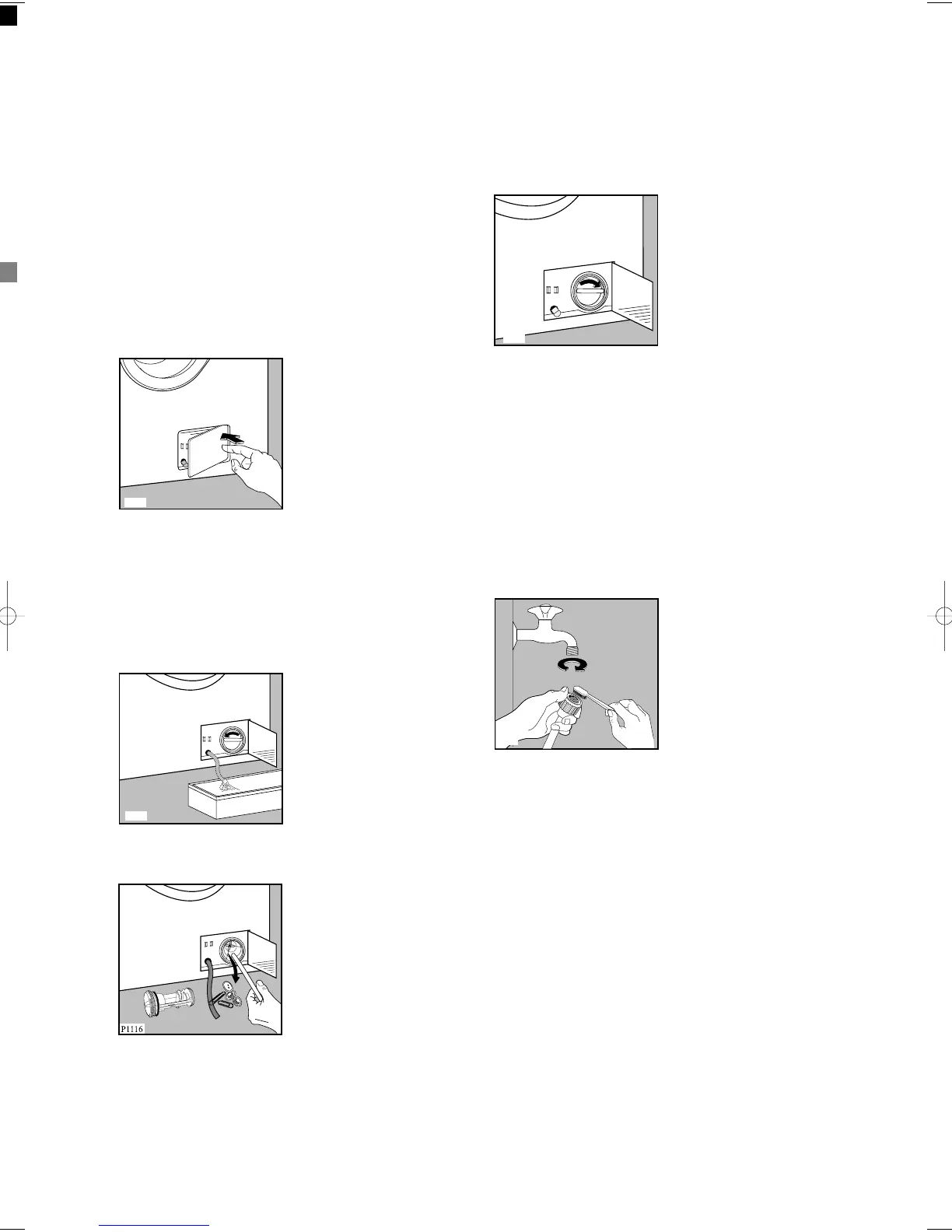 P1116