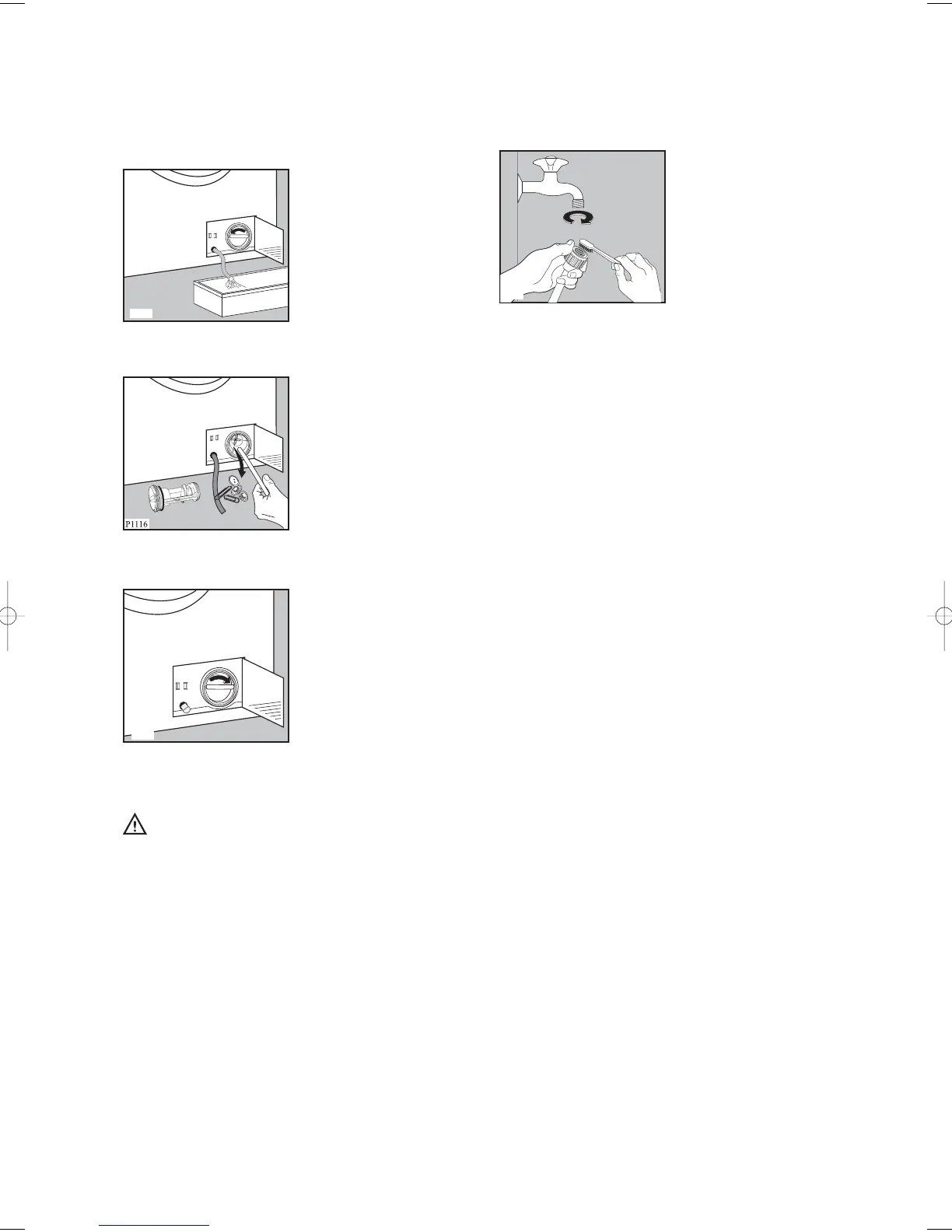 P1116