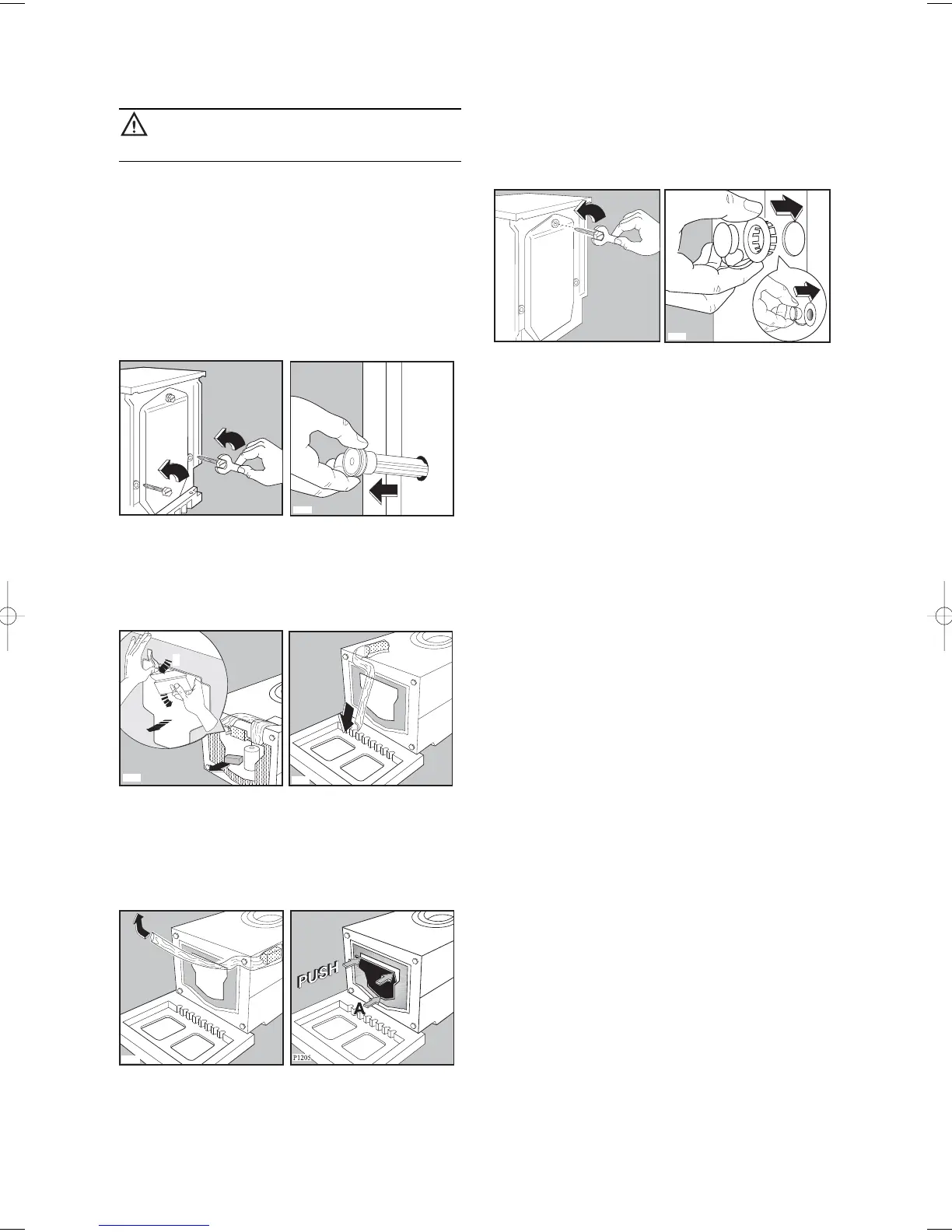 PUSH

A

P1205