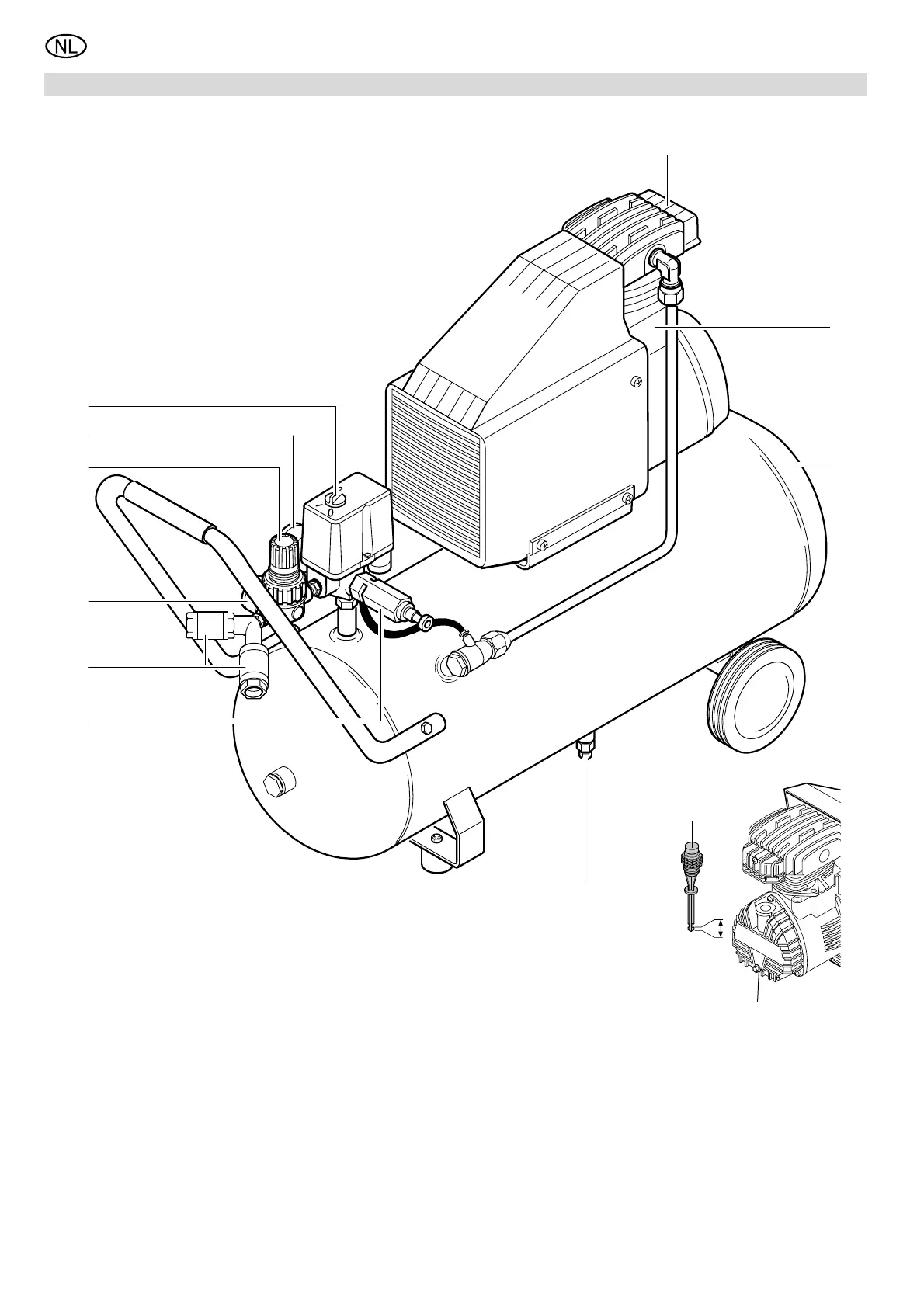 NL