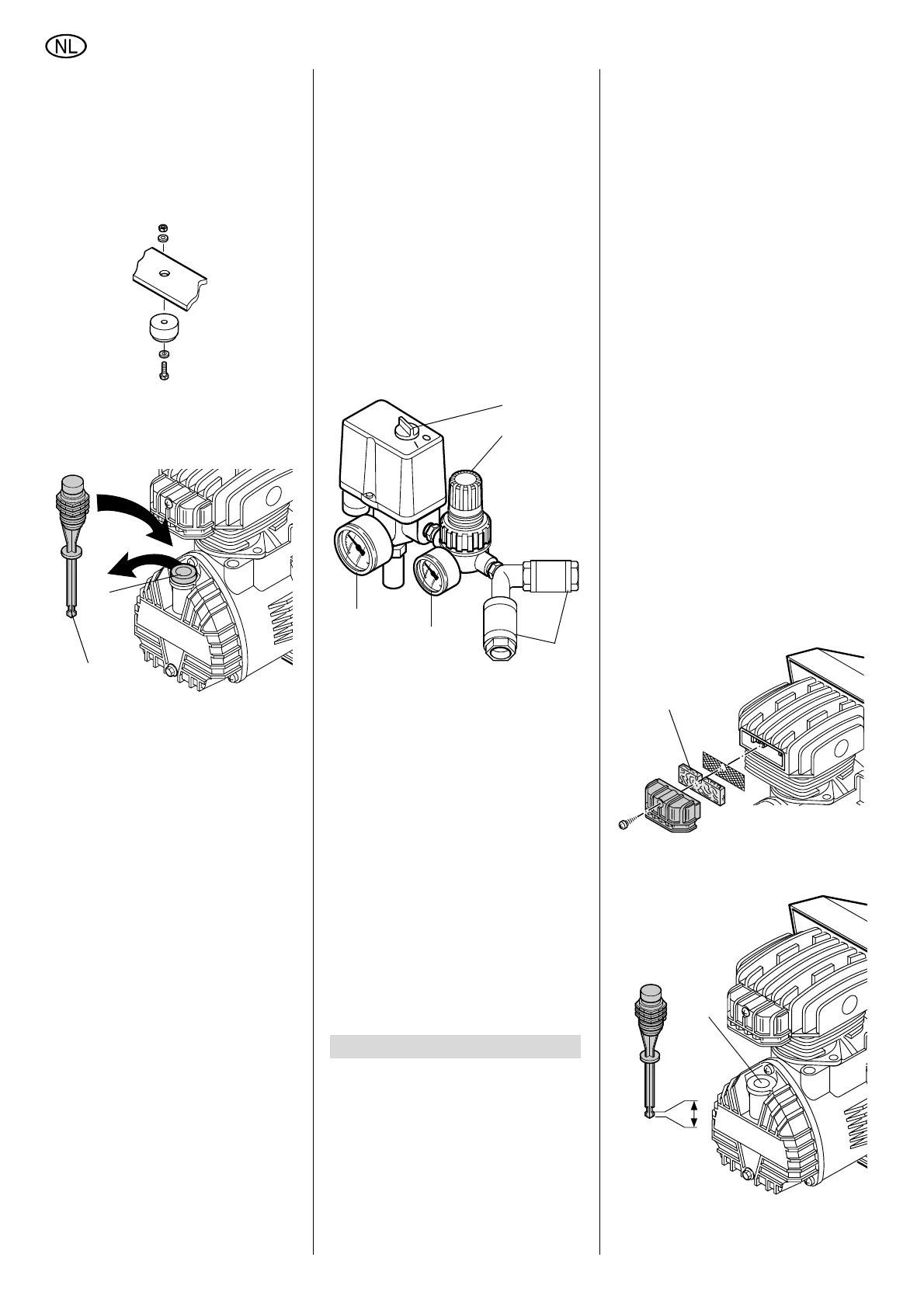 NL