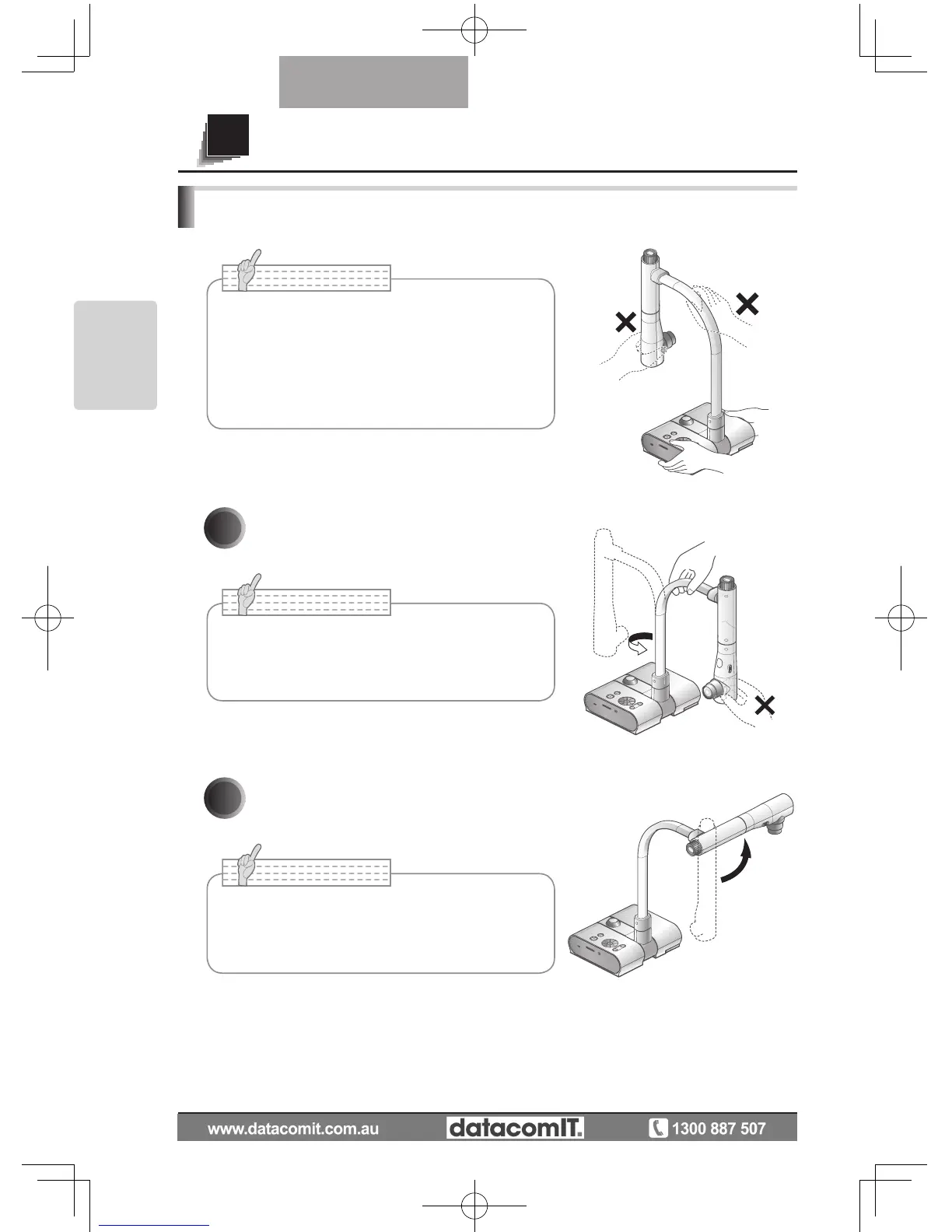 www.datacomit.com.au

datacomIT.

1300 887 507