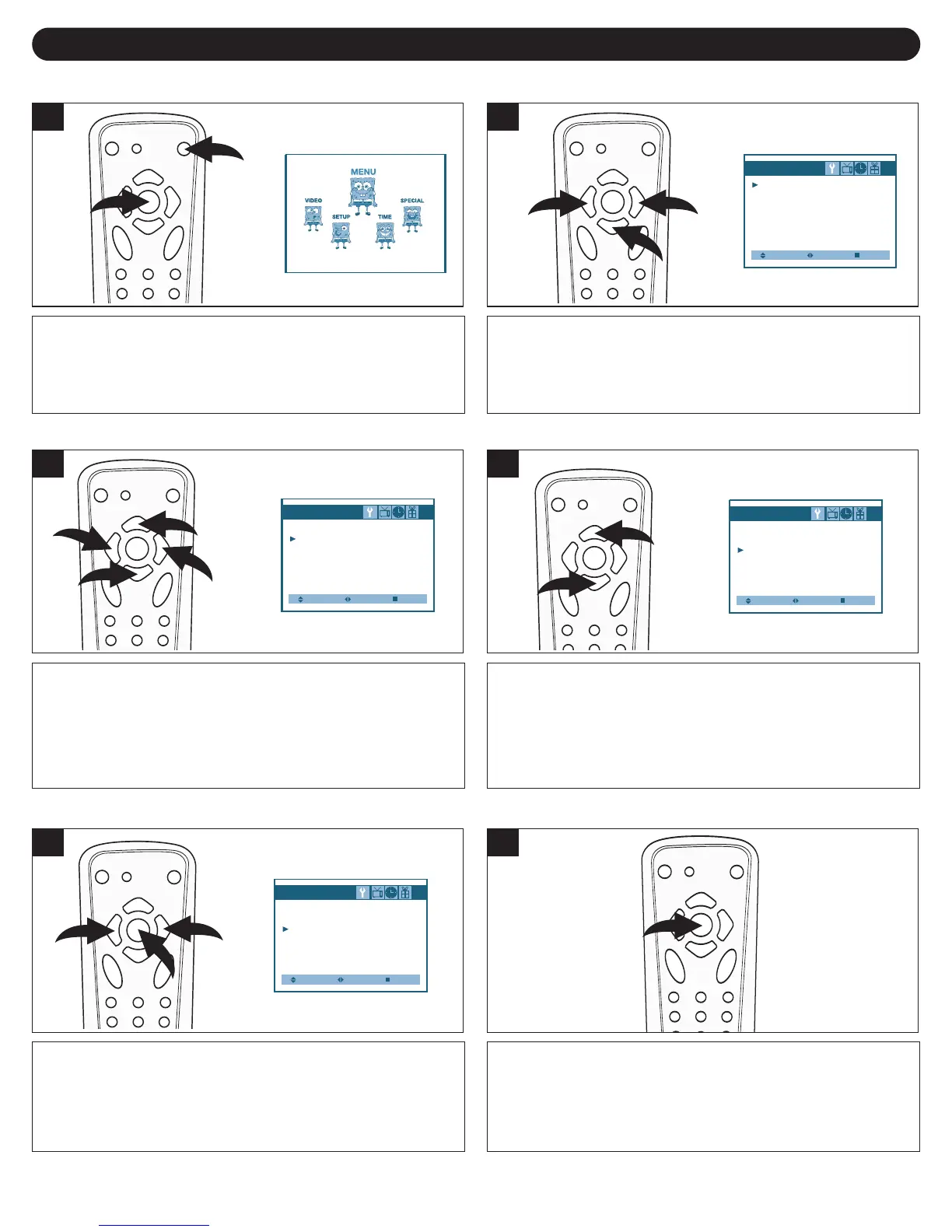 MENU

VIDEO

SETUP

TIME

SPECIAL