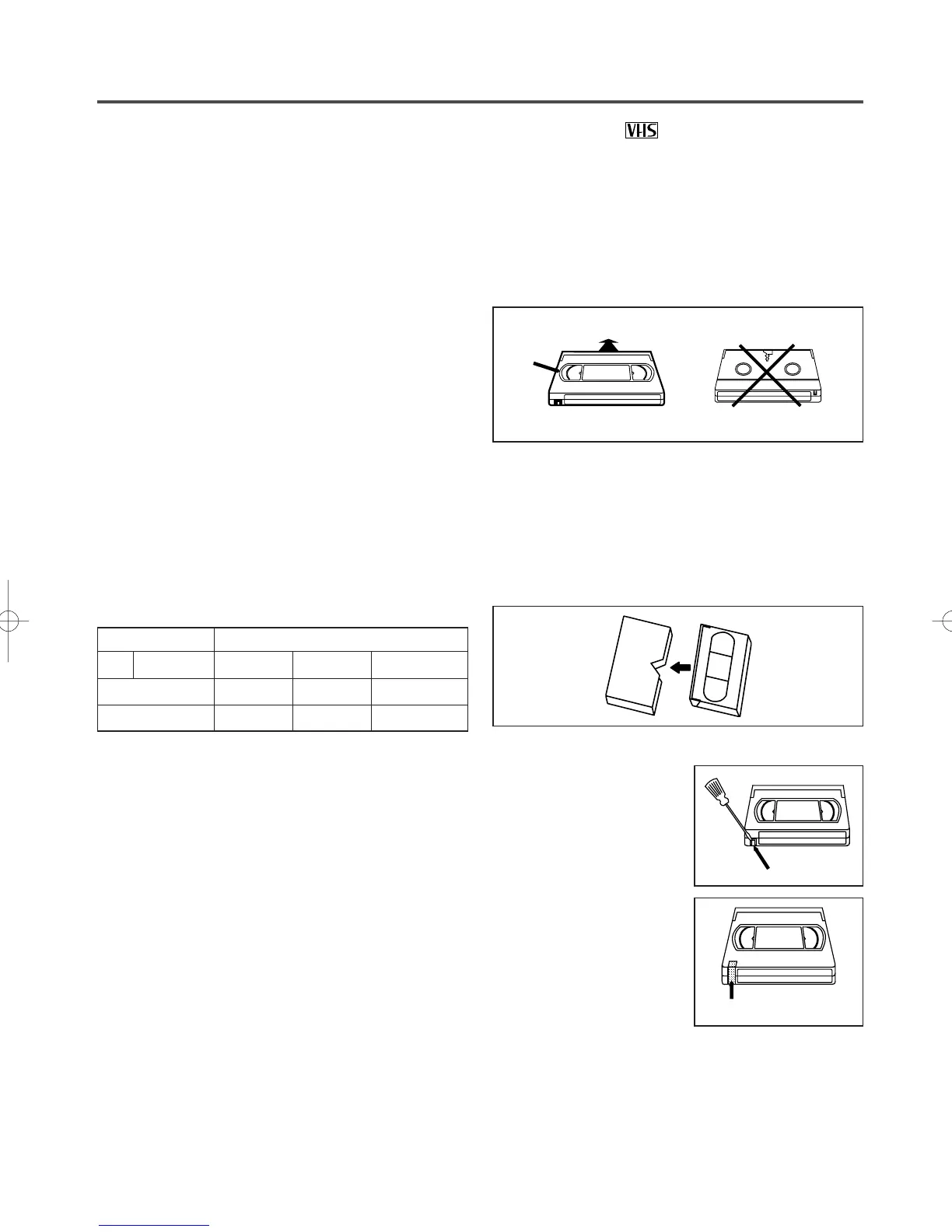 VHS