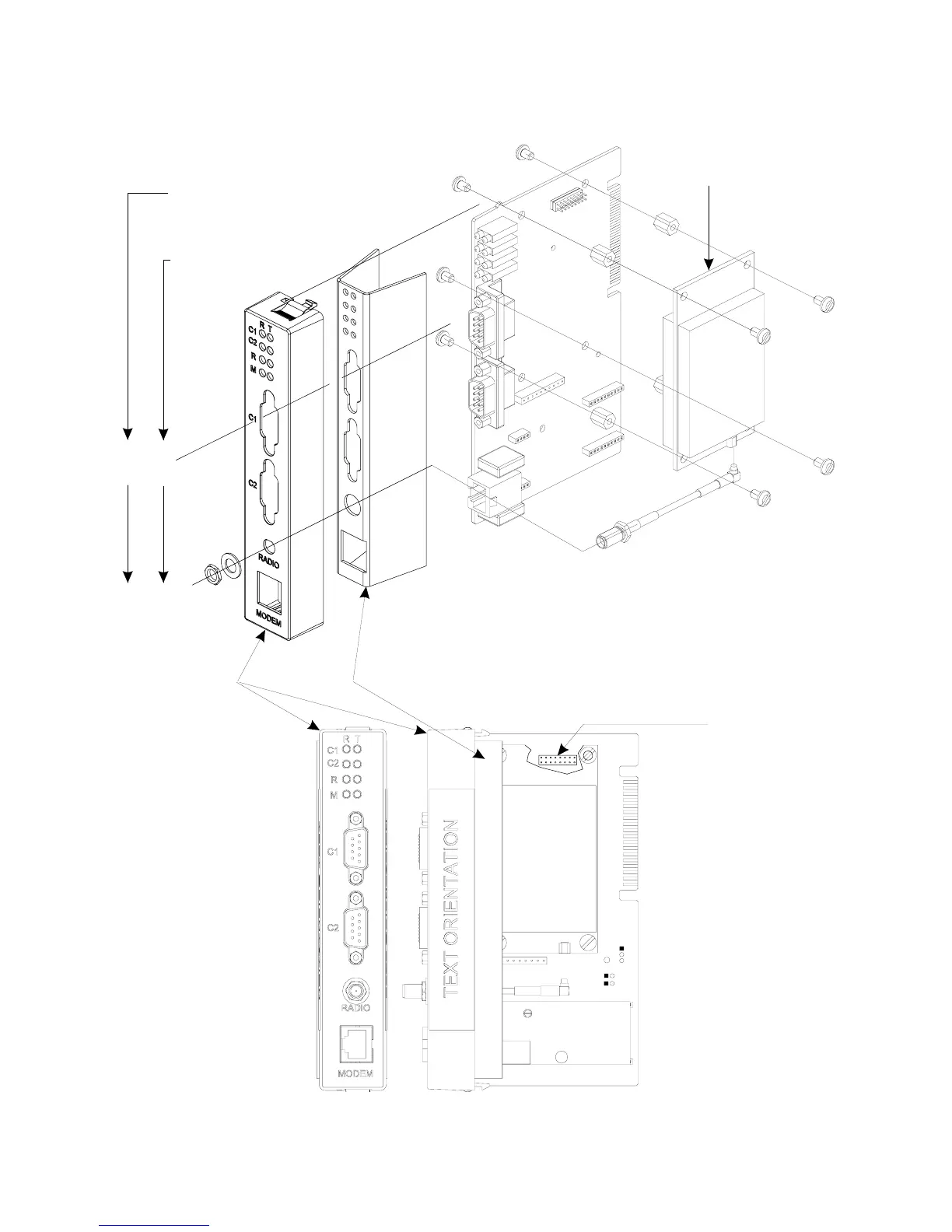 R T
C1
C2
R
M
C1
C2
RADIO
MODEM

R T
C1
C2
R
M
C1
C2
RADIO
MODEM

TEXT ORIENTATION