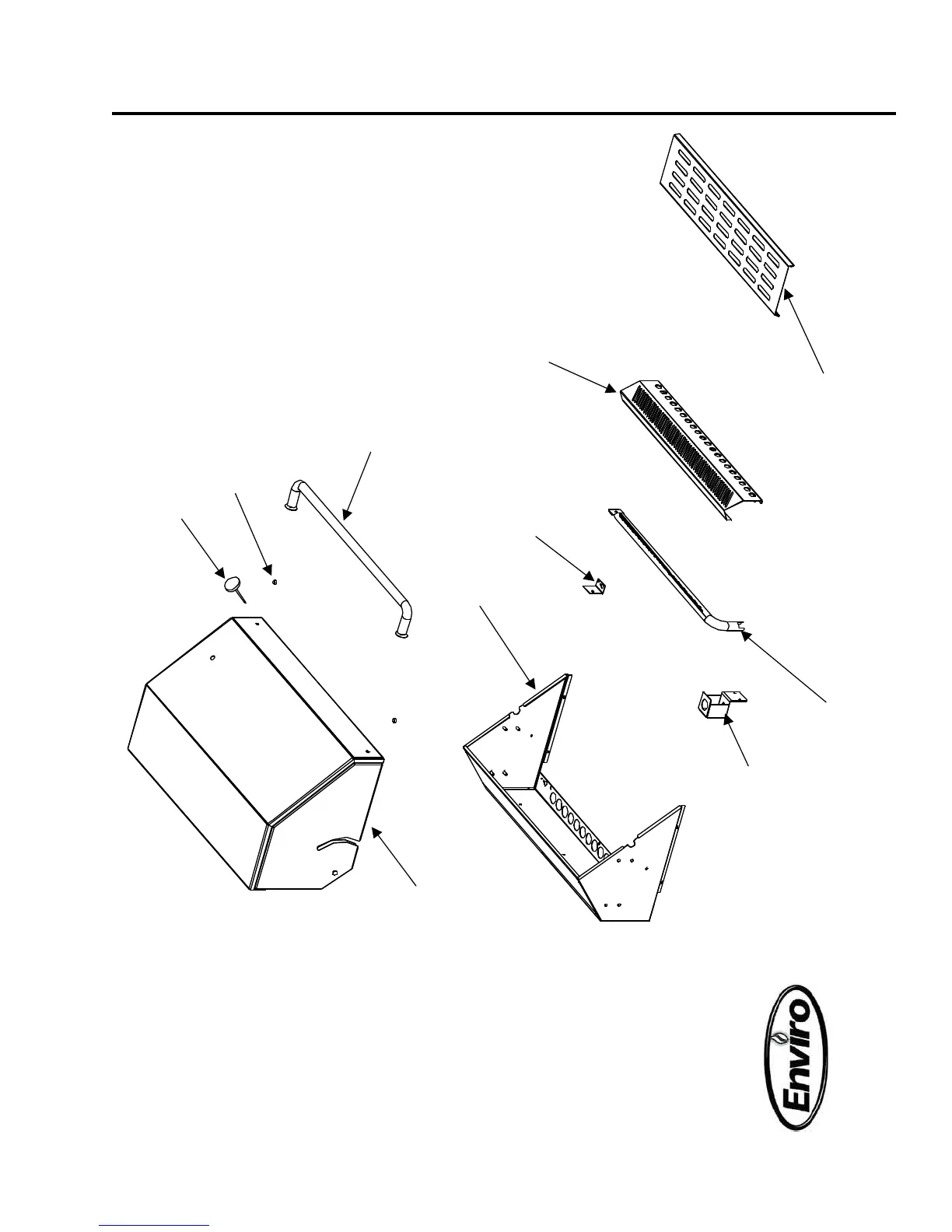 Enviro