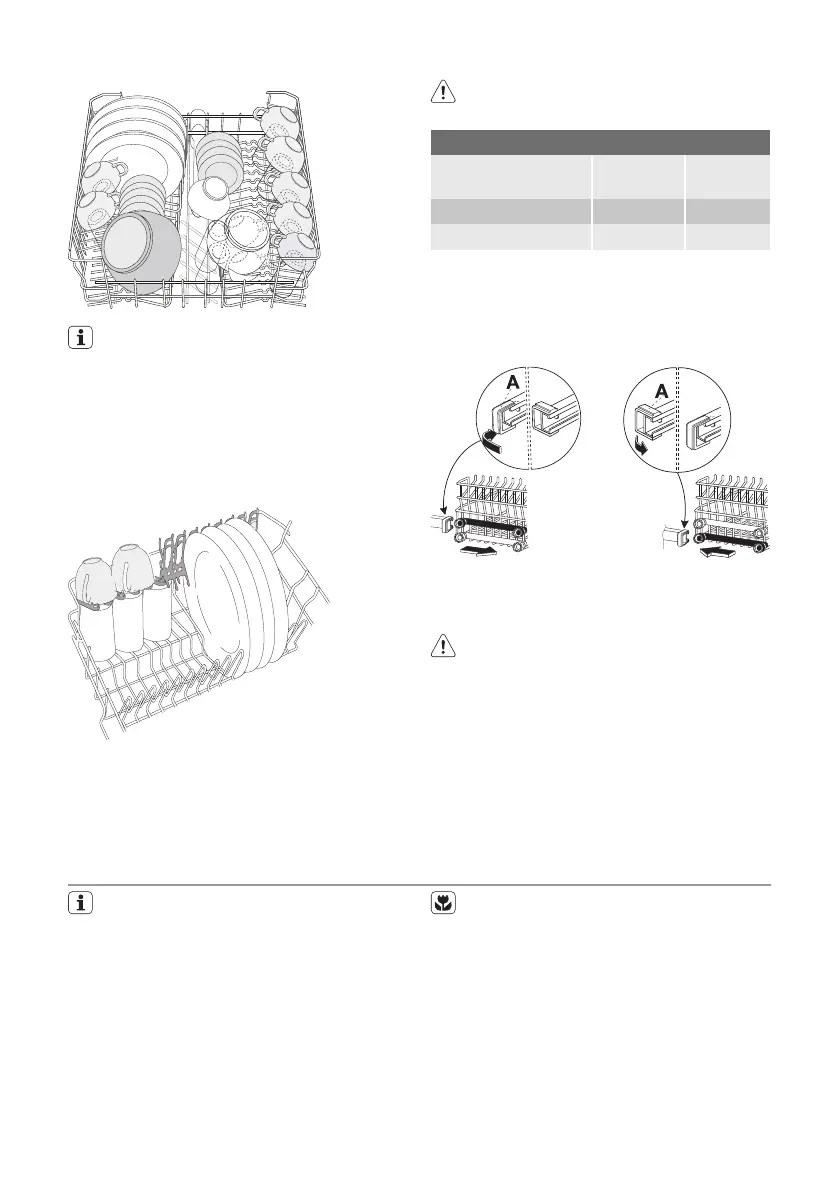 A

A