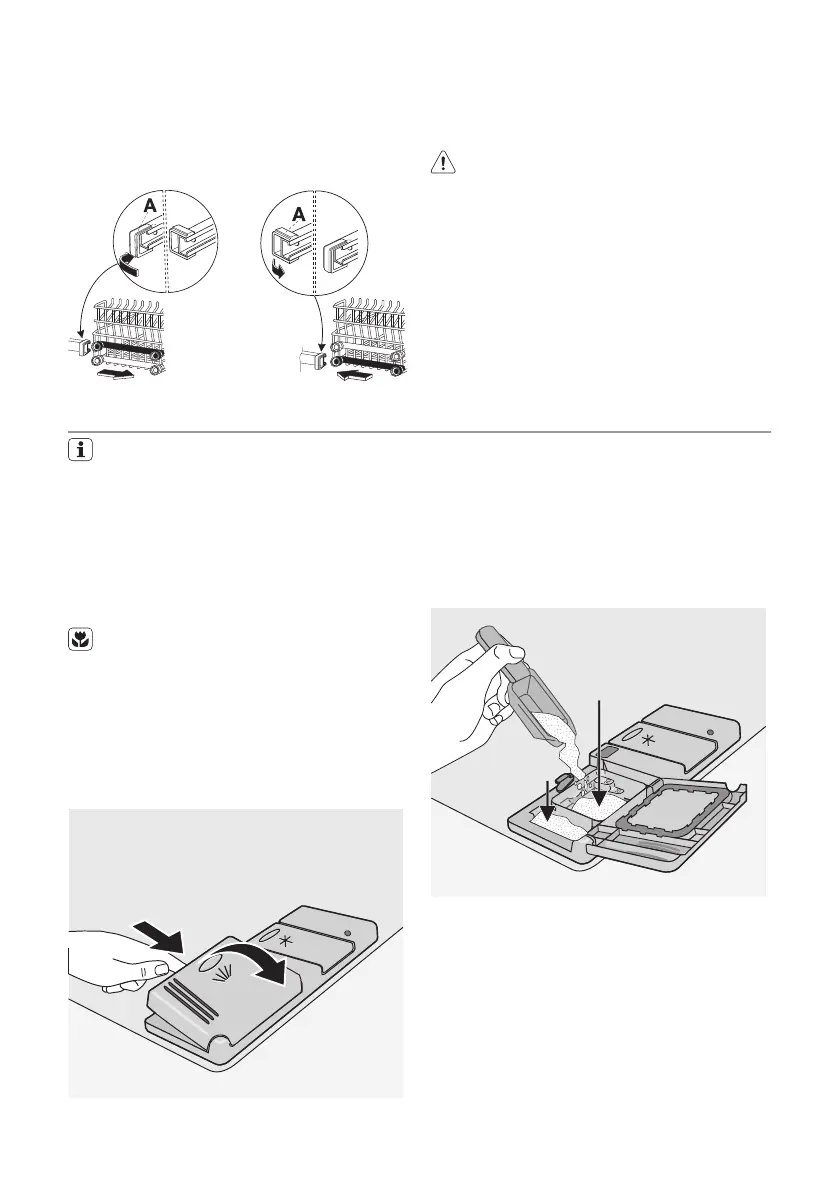 A

A