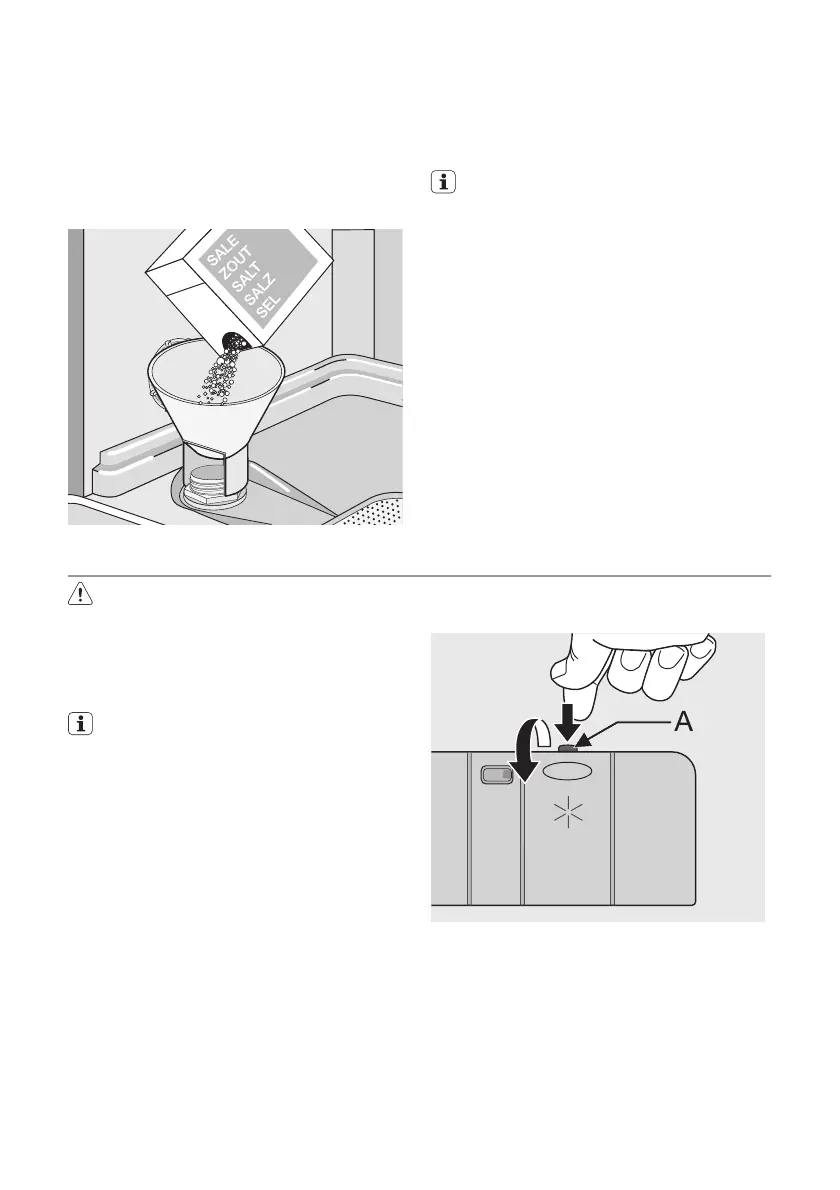 SALE
ZOUT
SALT
SALZ
SEL

A