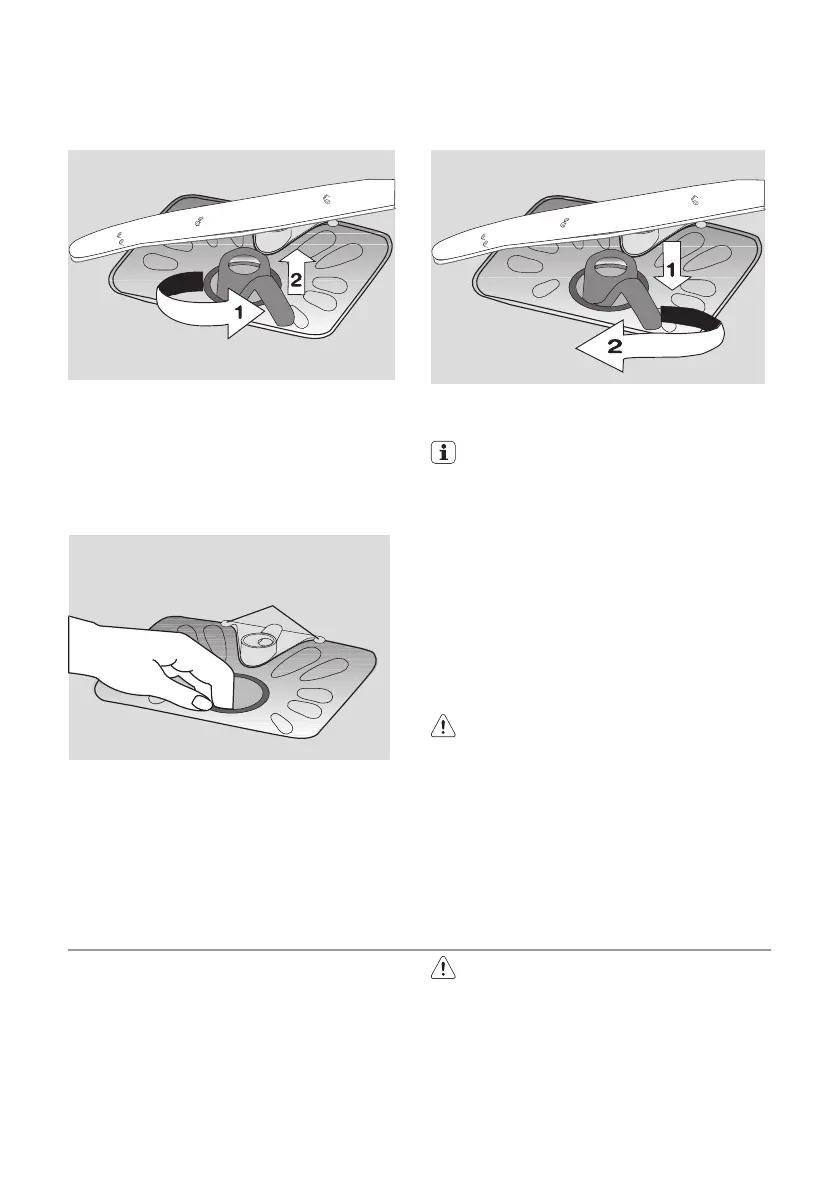 2
1
1
2