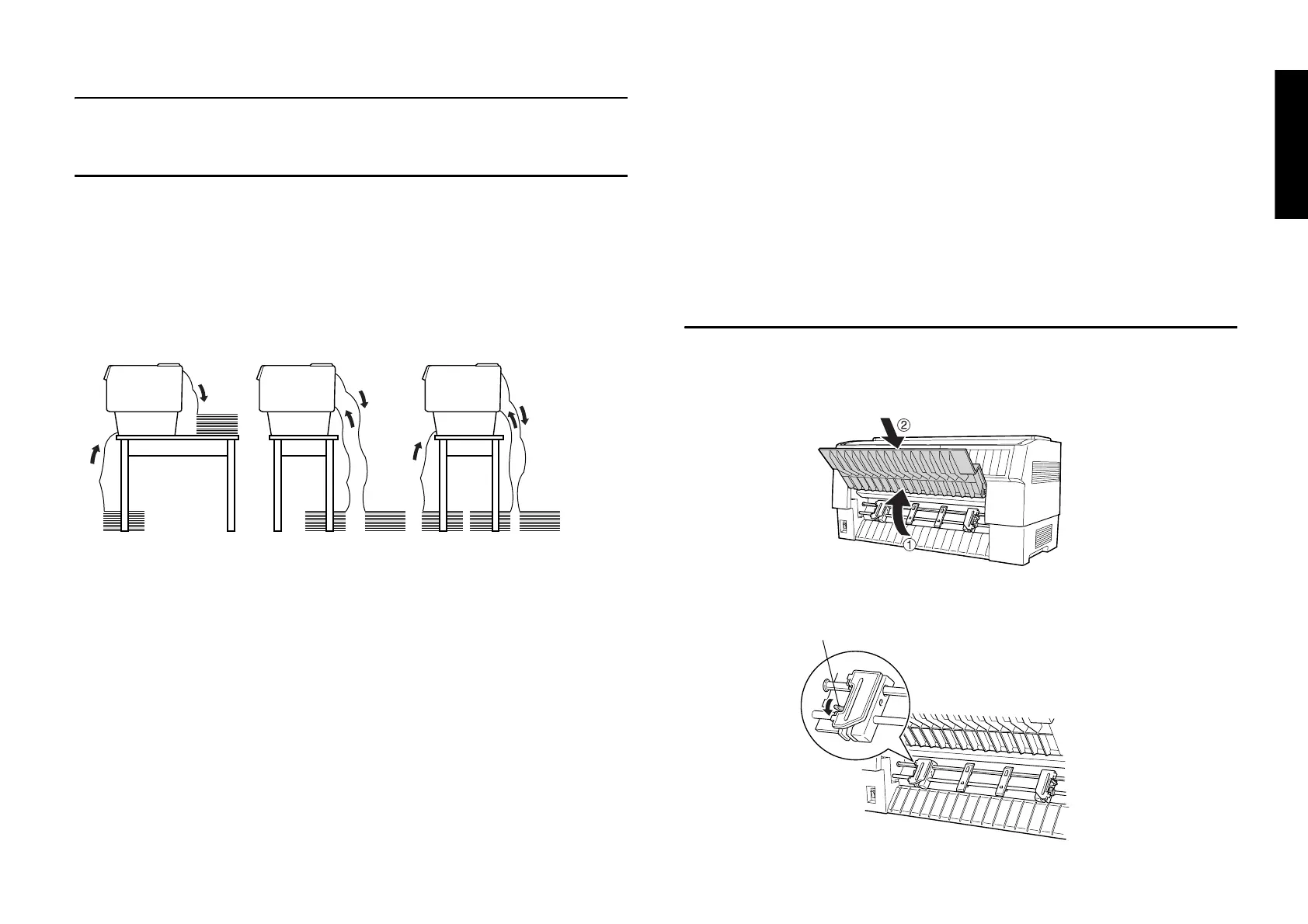 ②

①