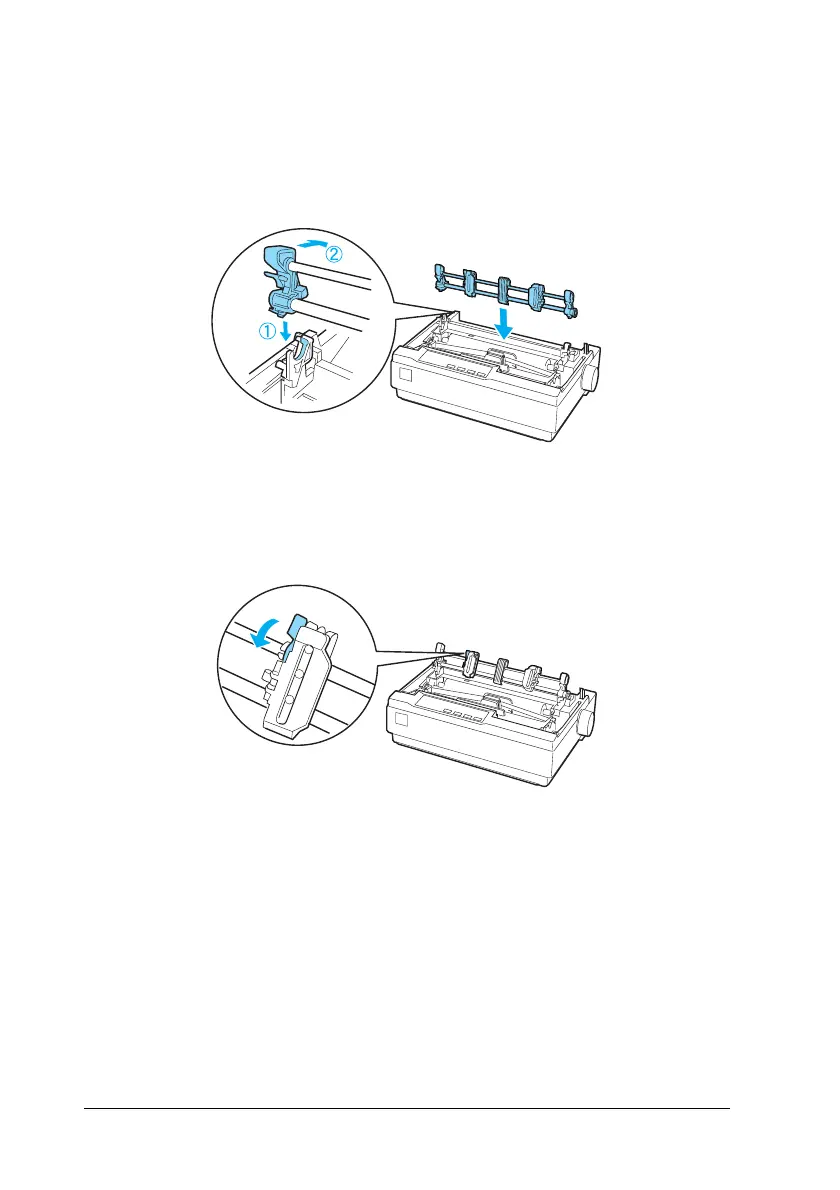 ②
①