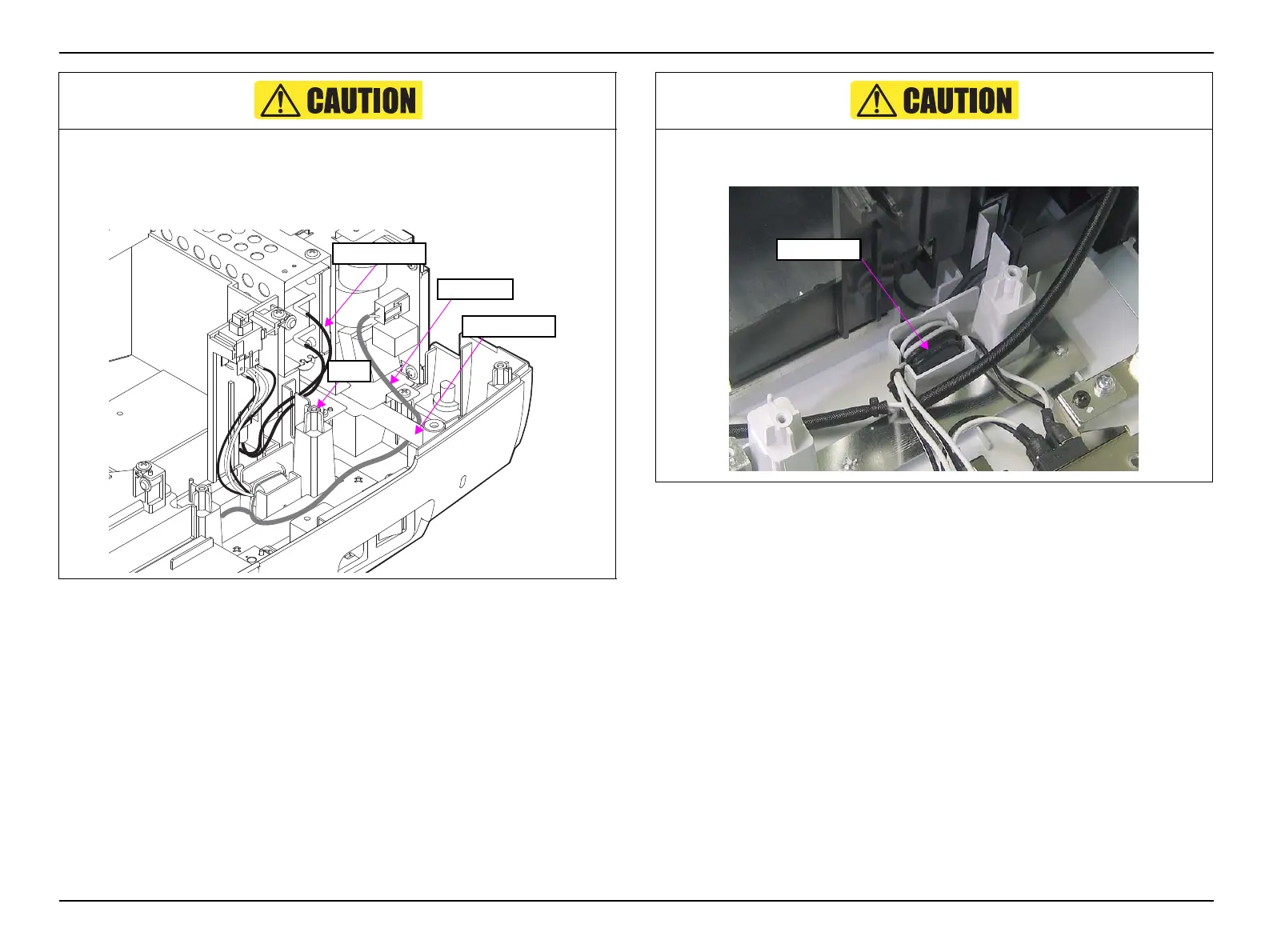 CAUTION

CAUTION