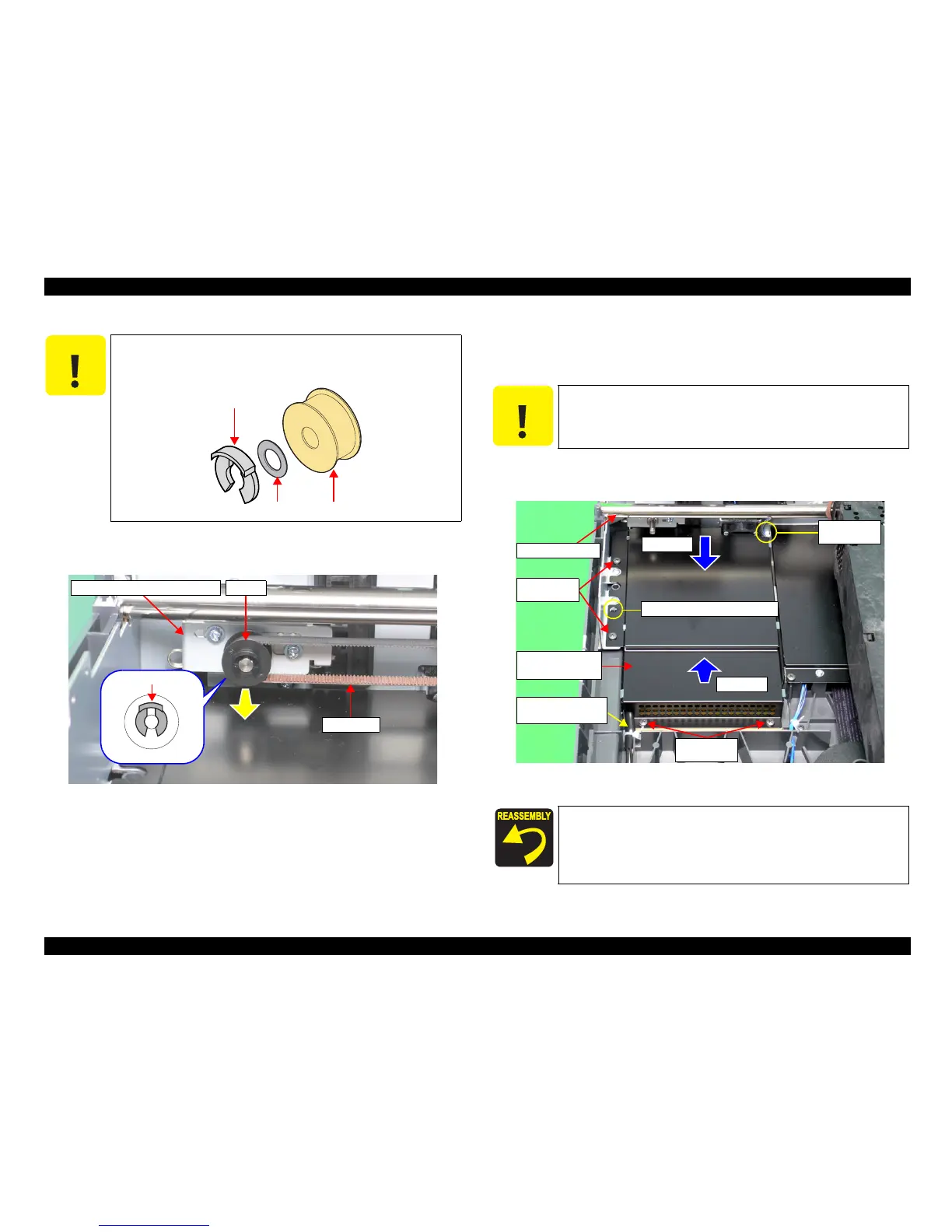 REASSEMBLY